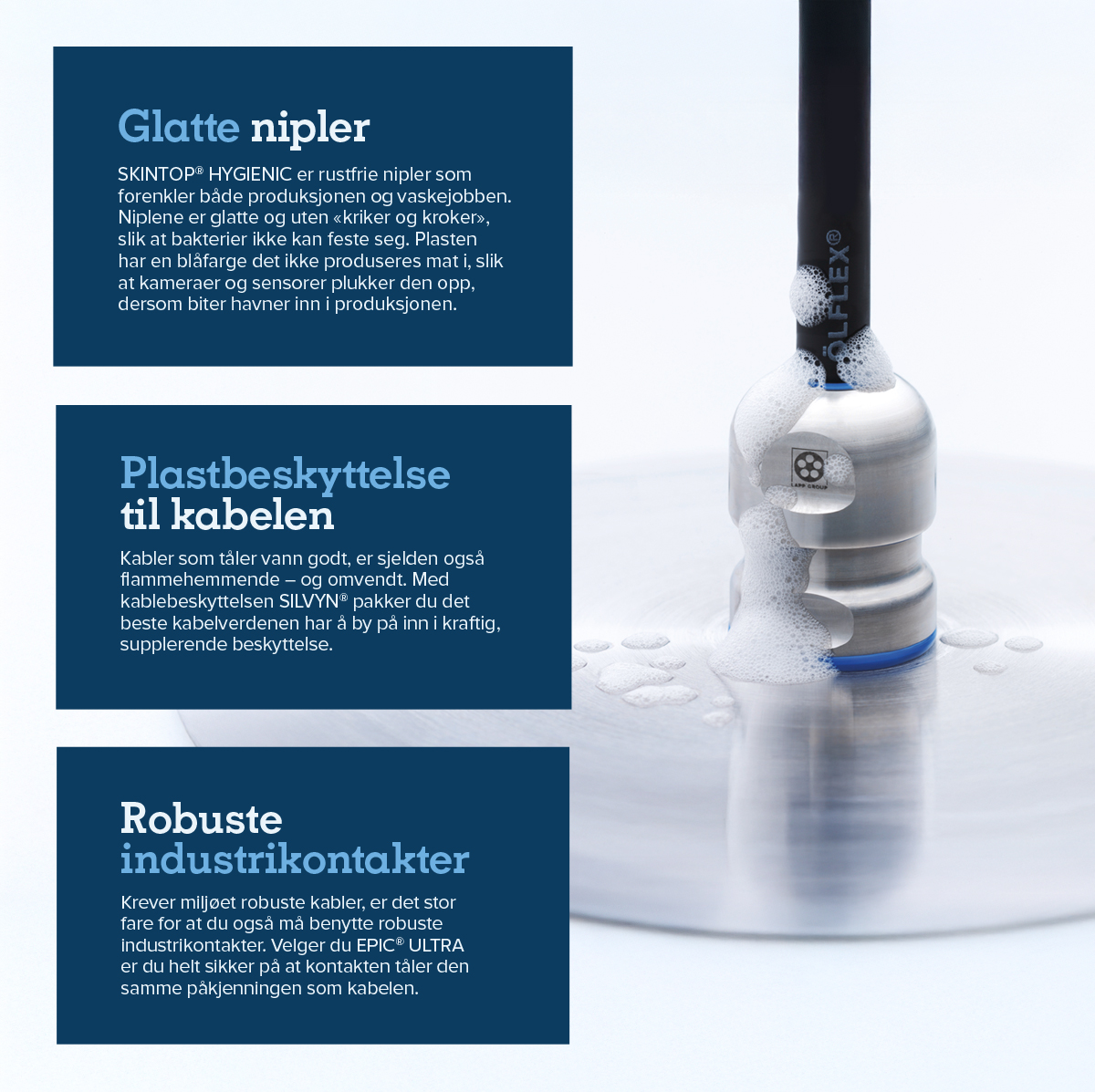 Glatte nipler

SKINTOP® HYGIENIC er rustfrie nipler som forenkler både produksjonen og vaskejobben. Niplene er glatte og uten «kriker og kroker», slik at bakterier ikke kan feste seg. Plasten har en blåfarge det ikke produseres mat i, slik at kameraer og sensorer plukker den opp, dersom biter havner inn i produksjonen.

Plastbeskyttelse til kabelen

Kabler som tåler vann godt, er sjelden også flammehemmende – og omvendt. Med kablebeskyttelsen SILVYN® pakker du det beste kabelverdenen har å by på inn i kraftig, supplerende beskyttelse.

Robuste industrikontakter

Krever miljøet robuste kabler, er det stor fare for at du også må benytte robuste industrikontakter. Velger du EPIC® ULTRA er du helt sikker på at kontakten tåler den samme påkjenningen som kabelen.

ÖLFLEX®

LAPP GROUP