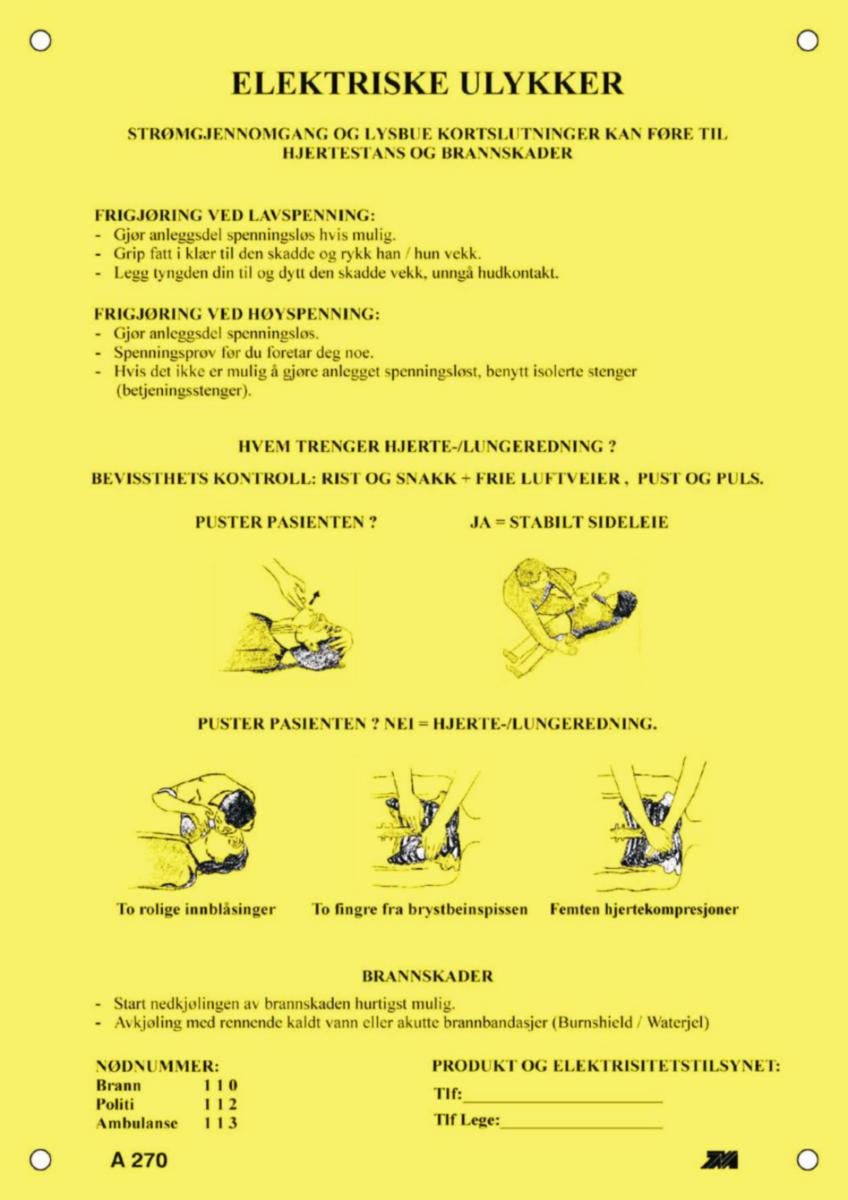 ELEKTRISKE ULYKKER

STRØMGJENNOMGANG OG LYSBUE KORTSLUTNINGER KAN FØRE TIL HJERTESTANS OG BRANNSKADER

FRIGJØRING VED LAVSPENNING:
- Gjør anleggsdel spenningsløs hvis mulig.
- Grip fatt i klær til den skadde og rykk han / hun vekk.
- Legg tyngden din til og dytt den skadde vekk, unngå hudkontakt.

FRIGJØRING VED HØYSPENNING:
- Gjør anleggsdel spenningsløs.
- Spenningsprøv før du foretar deg noe.
- Hvis det ikke er mulig å gjøre anlegget spenningsløst, benytt isolerte stenger (betjeningsstenger).

HVEM TRENGER HJERTE-/LUNGEREDNING ?

BEVISSTHETS KONTROLL: RIST OG SNAKK + FRIE LUFTVEIER , PUST OG PULS.

PUSTER PASIENTEN ?

JA = STABILT SIDELEIE

PUSTER PASIENTEN ? NEI = HJERTE-/LUNGEREDNING.

To rolige innblåsinger

To fingre fra brystbeinspissen

Femten hjertekompresjoner

BRANNSKADER

- Start nedkjølingen av brannskaden hurtigst mulig.
- Avkjøling med rennende kaldt vann eller akutte brannbandasjer (Burnshield / Waterjel)

NØDNUMMER:
Brann 1 1 0
Politi 1 1 2
Ambulanse 1 1 3

PRODUKT OG ELEKTRISITETSTILSYNET:
Tlf:
Tlf Lege:

A 270